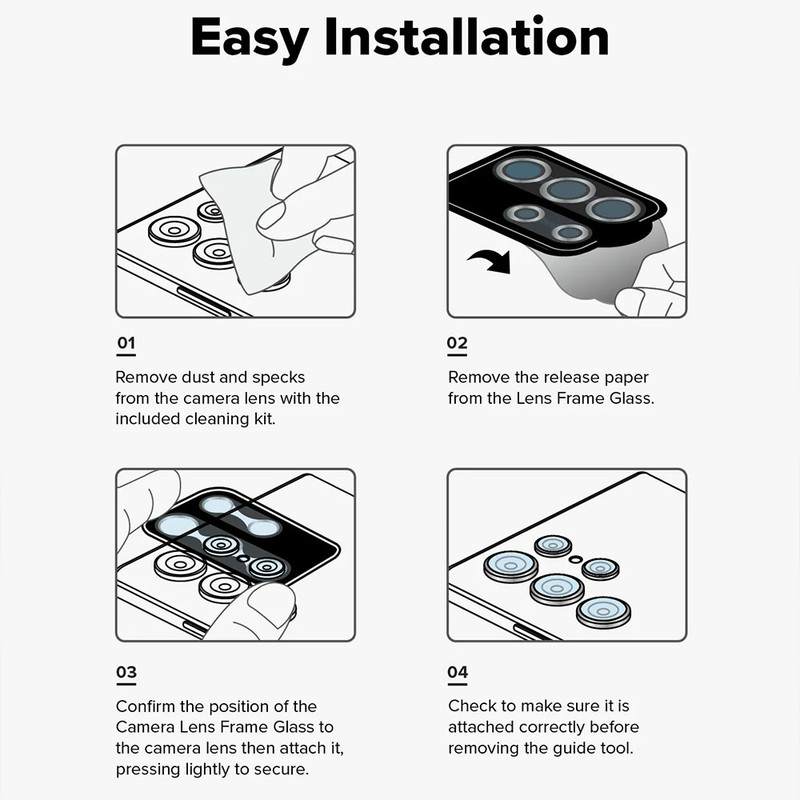 Easy Installation

01

Remove dust and specks from the camera lens with the included cleaning kit.

02

Remove the release paper from the Lens Frame Glass.

03

Confirm the position of the Camera Lens Frame Glass to the camera lens then attach it, pressing lightly to secure.

04

Check to make sure it is attached correctly before removing the guide tool.